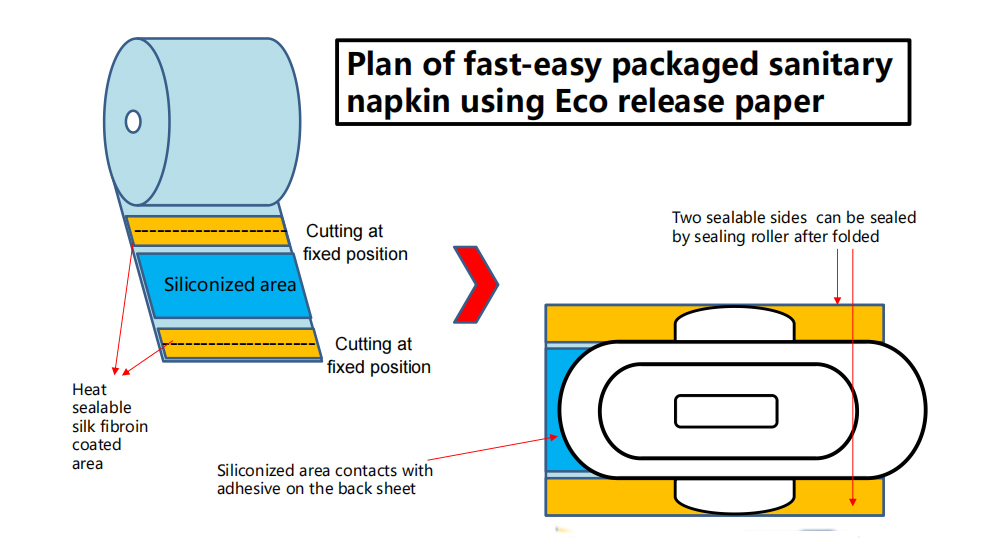 Plan of fast-easy packaged sanitary napkin using Eco release paper

Cutting at fixed position

Siliconized area

Cutting at fixed position

Heat sealable silk fibroin coated area

Two sealable sides can be sealed by sealing roller after folded

Siliconized area contacts with adhesive on the back sheet